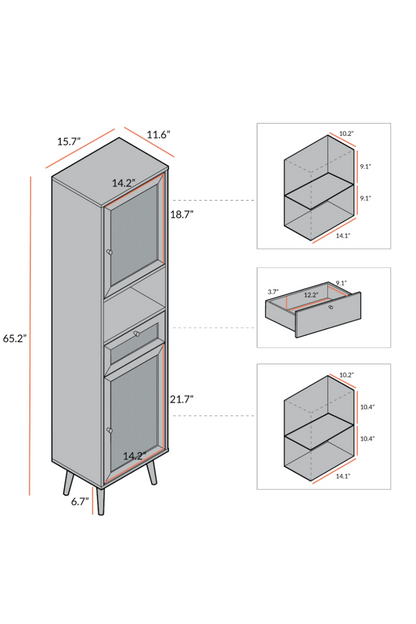 15.7"
11.6"
14.2"
18.7"
65.2"
21.7"
14.2"
6.7"

10.2"
9.1"
9.1"
14.1"

3.7"
12.2"
9.1"

10.2"
10.4"
10.4"
14.1"