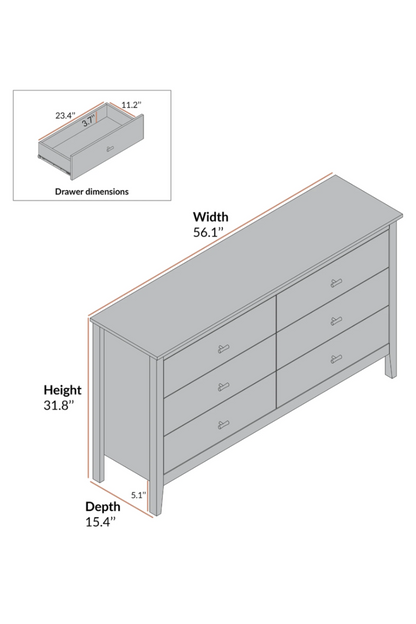 23.4"
3.7"
11.2"
Drawer dimensions

Width
56.1"

Height
31.8"

5.1"

Depth
15.4"