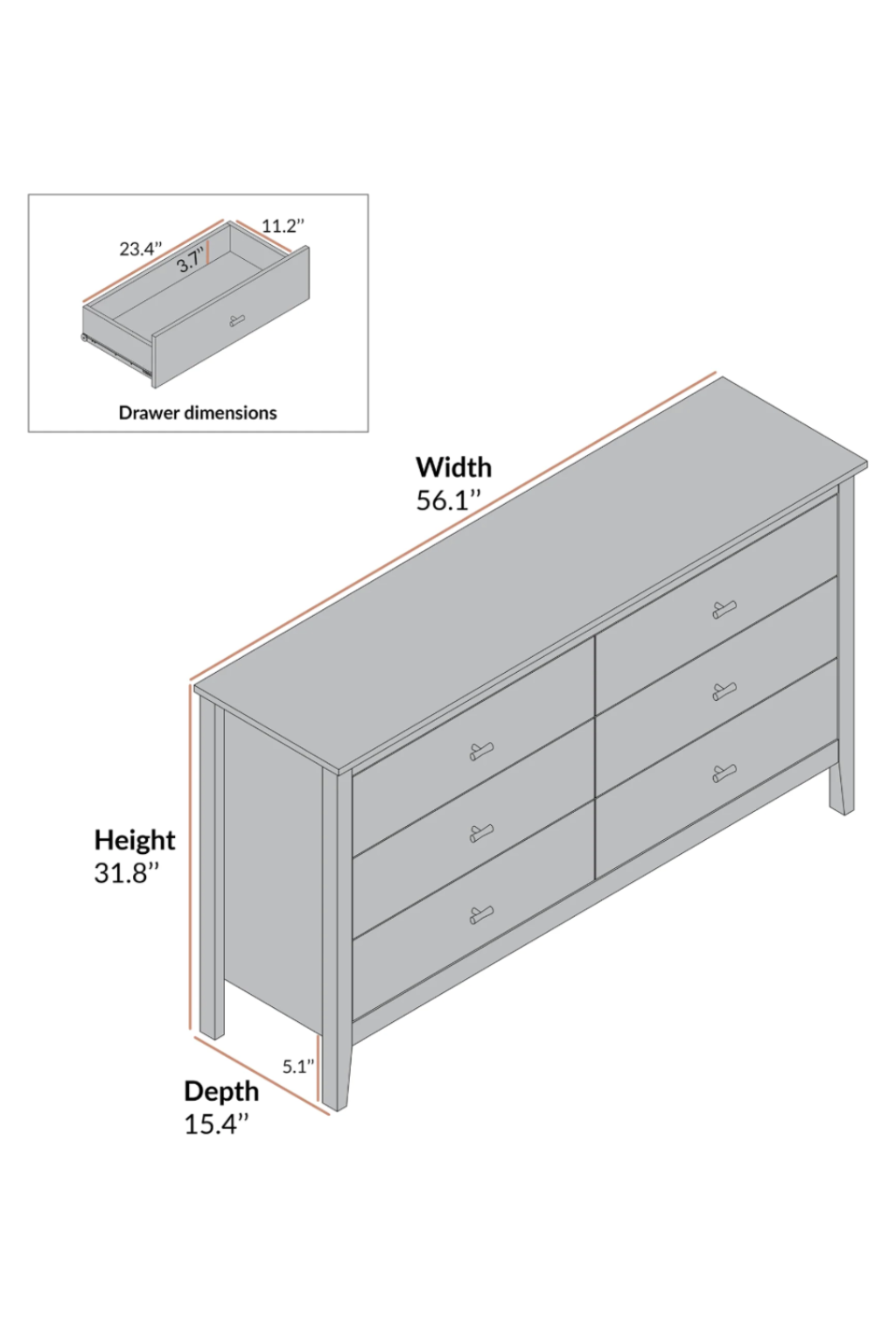 23.4"
11.2"
3.7"
Drawer dimensions

Width
56.1"

Height
31.8"

5.1"

Depth
15.4"