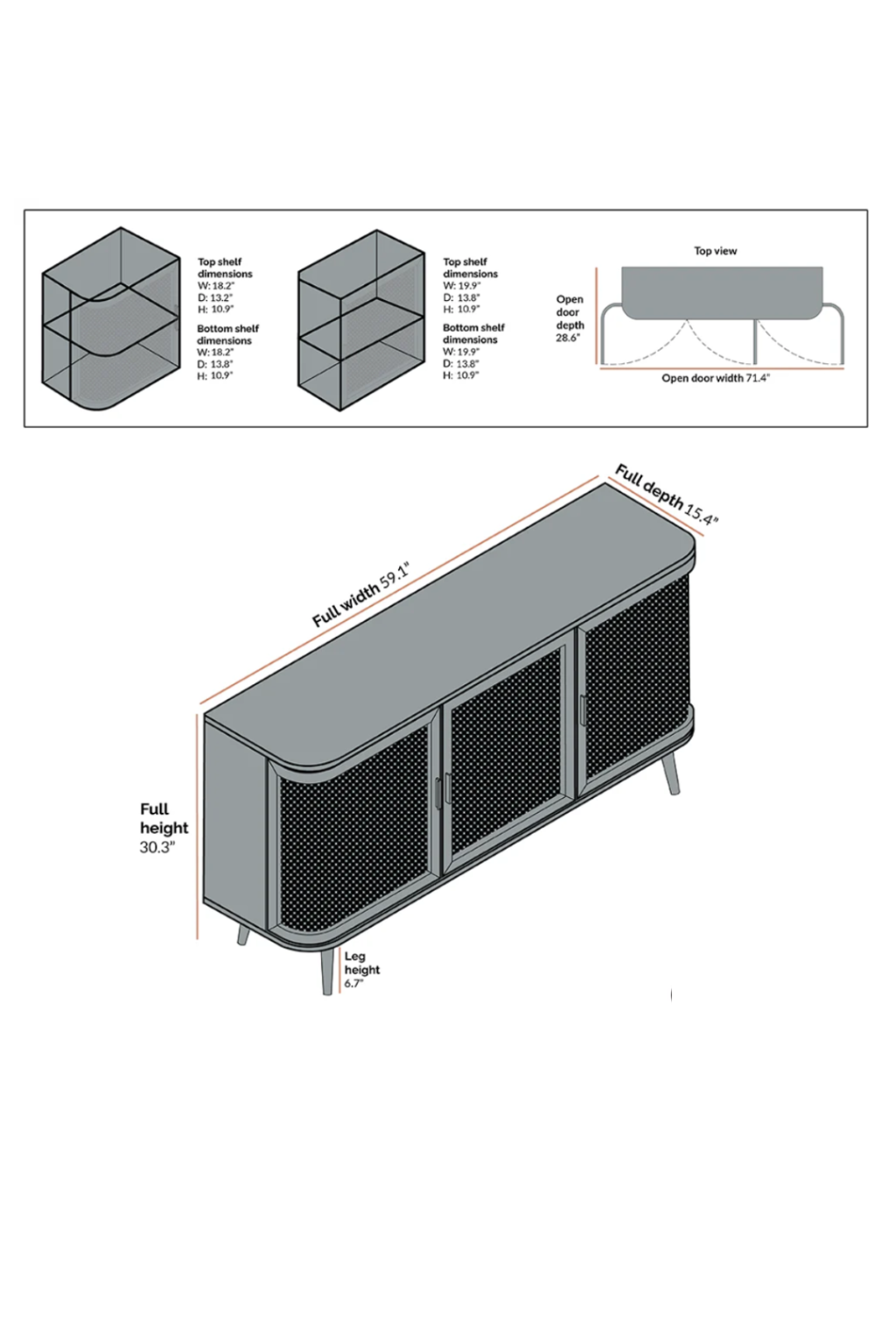 Top shelf dimensions
W: 18.2"
D: 13.2"
H: 10.9"

Bottom shelf dimensions
W: 18.2"
D: 13.8"
H: 10.9"

Top shelf dimensions
W: 19.9"
D: 13.8"
H: 10.9"

Bottom shelf dimensions
W: 19.9"
D: 13.8"
H: 10.9"

Top view

Open door depth 28.6"

Open door width 71.4"

Full width 59.1"

Full depth 15.4"

Full height 30.3"

Leg height 6.7"