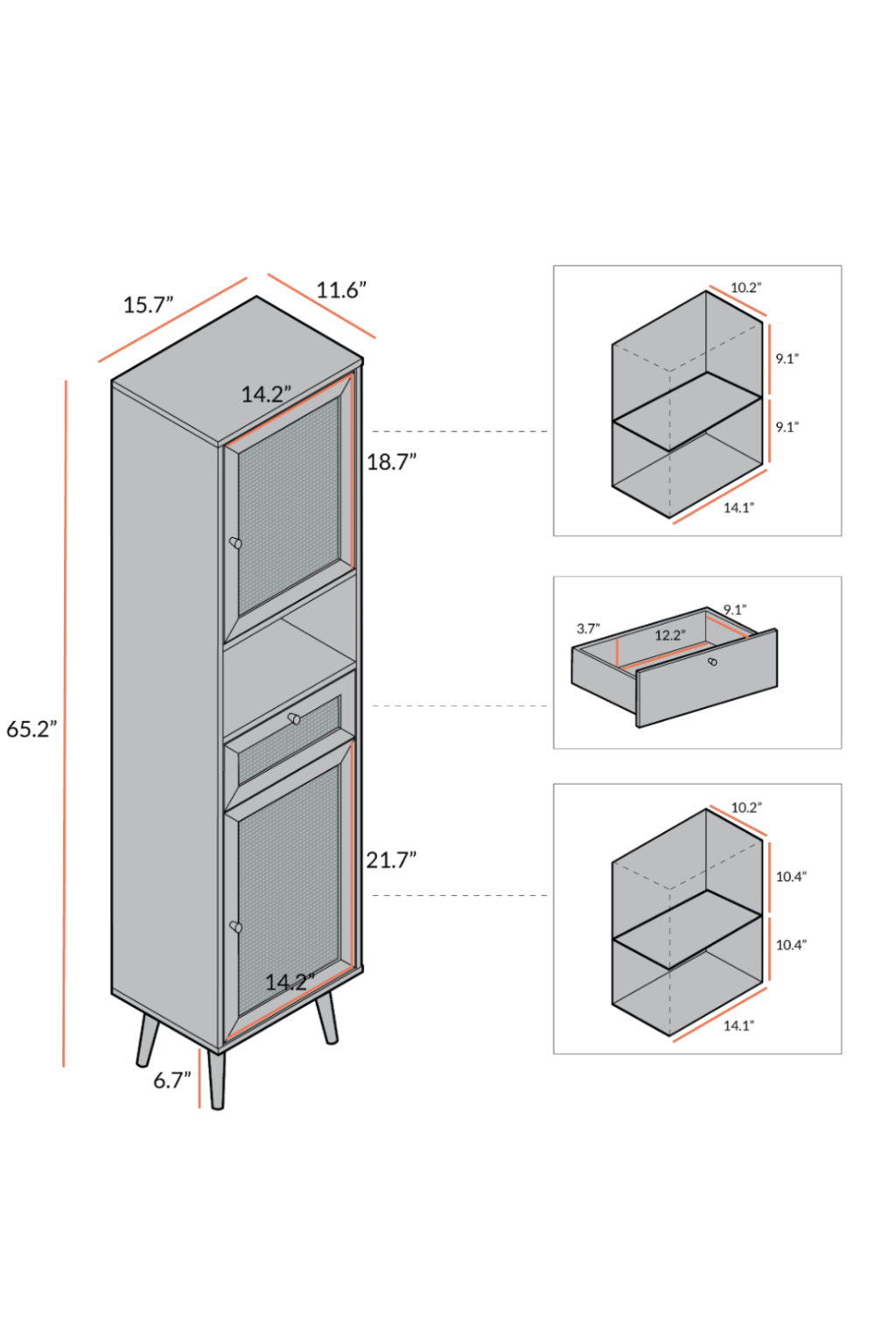 15.7”
11.6”
14.2”
18.7”
65.2”
21.7”
14.2”
6.7”

10.2”
9.1”
9.1”
14.1”

3.7”
12.2”
9.1”

10.2”
10.4”
10.4”
14.1”